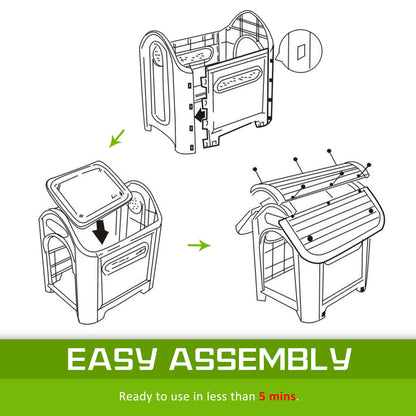 EASY ASSEMBLY

Ready to use in less than 5 mins.